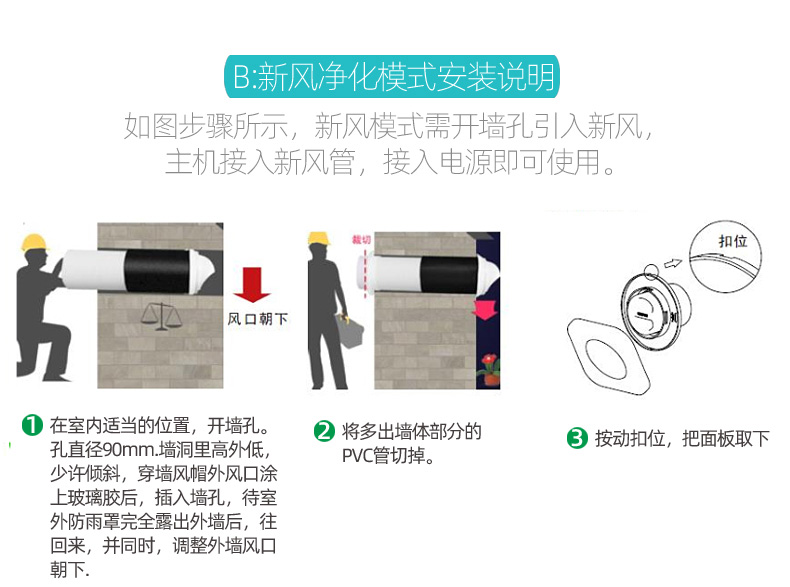 B:新风净化模式安装说明

如图步骤所示，新风模式需开墙孔引入新风，主机接入新风管，接入电源即可使用。

风口朝下

裁切

扣位

❶ 在室内适当的位置，开墙孔。孔直径90mm.墙洞里高外低，少许倾斜，穿墙风帽外风口涂上玻璃胶后，插入墙孔，待室外防雨罩完全露出外墙后，往回来，并同时，调整外墙风口朝下.

❷ 将多出墙体部分的PVC管切掉。

❸ 按动扣位，把面板取下